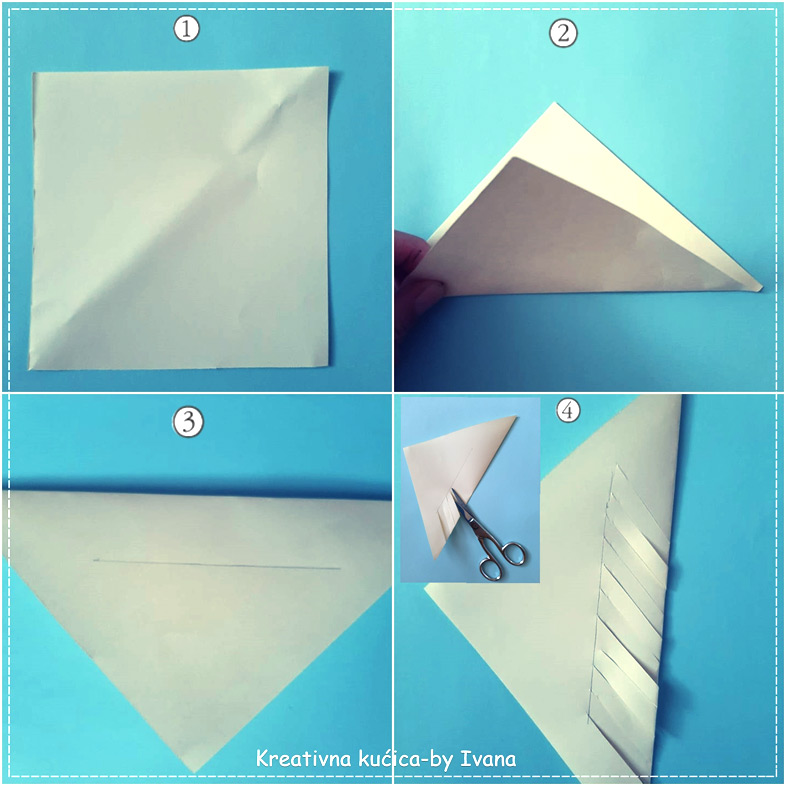 ①
②
③
④
Kreativna kućica-by Ivana